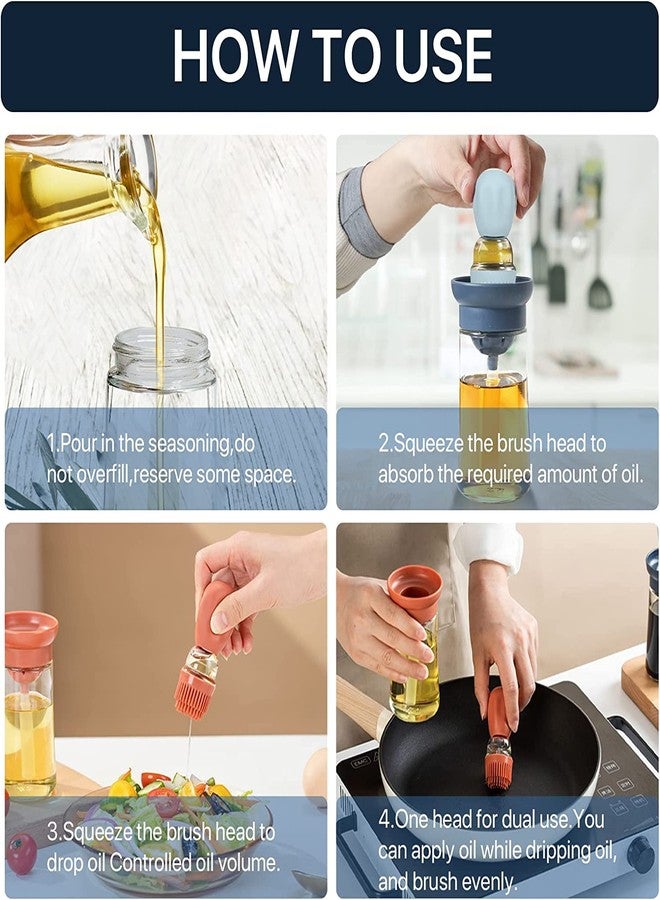 HOW TO USE

1.Pour in the seasoning,do not overfill,reserve some space.

2.Squeeze the brush head to absorb the required amount of oil.

3.Squeeze the brush head to drop oil Controlled oil volume.

4.One head for dual use.You can apply oil while dripping oil, and brush evenly.